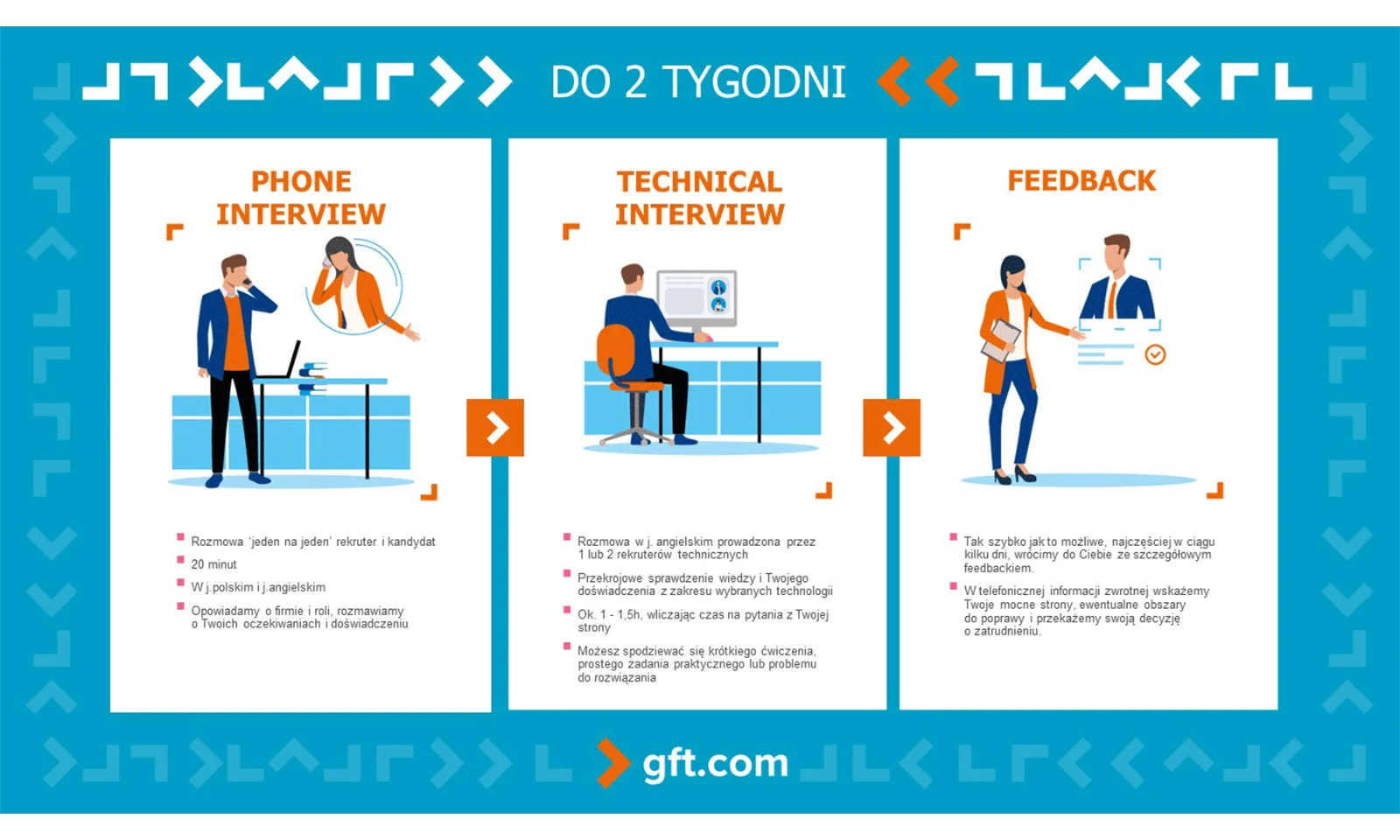 DO 2 TYGODNI

PHONE INTERVIEW

Rozmowa 'jeden na jeden' rekruter i kandydat

20 minut

W j.polskim i j.angielskim

Opowiadamy o firmie i roli, rozmawiamy o Twoich oczekiwaniach i doświadczeniu

TECHNICAL INTERVIEW

Rozmowa w j. angielskim prowadzona przez 1 lub 2 rekruterów technicznych

Przekrojowe sprawdzenie wiedzy i Twojego doświadczenia z zakresu wybranych technologii

Ok. 1 - 1,5h, wliczając czas na pytania z Twojej strony

Możesz spodziewać się krótkiego ćwiczenia, prostego zadania praktycznego lub problemu do rozwiązania

FEEDBACK

Tak szybko jak to możliwe, najczęściej w ciągu kilku dni, wrócimy do Ciebie ze szczegółowym feedbackiem.

W telefonicznej informacji zwrotnej wskażemy Twoje mocne strony, ewentualne obszary do poprawy i przekażemy swoją decyzję o zatrudnieniu.

gft.com