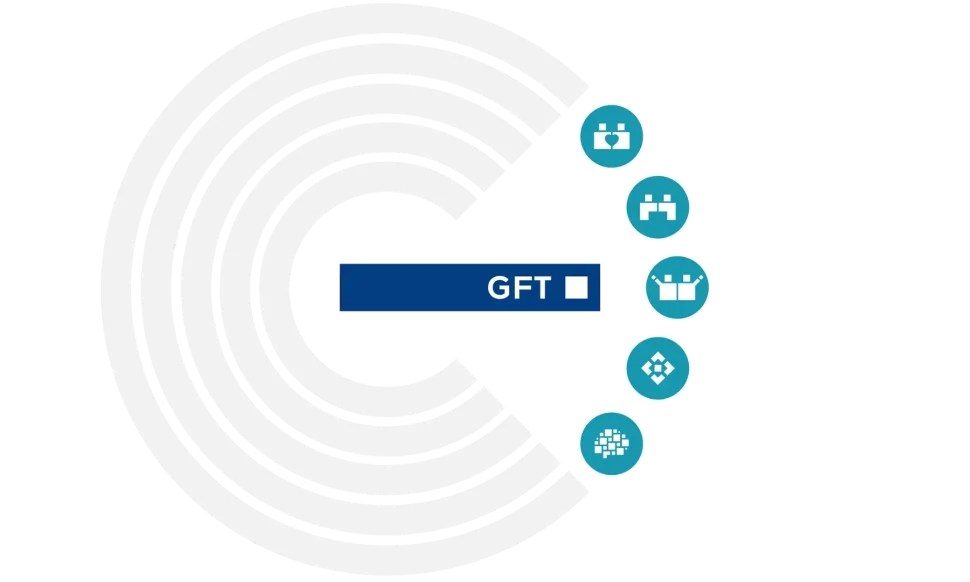 GFT