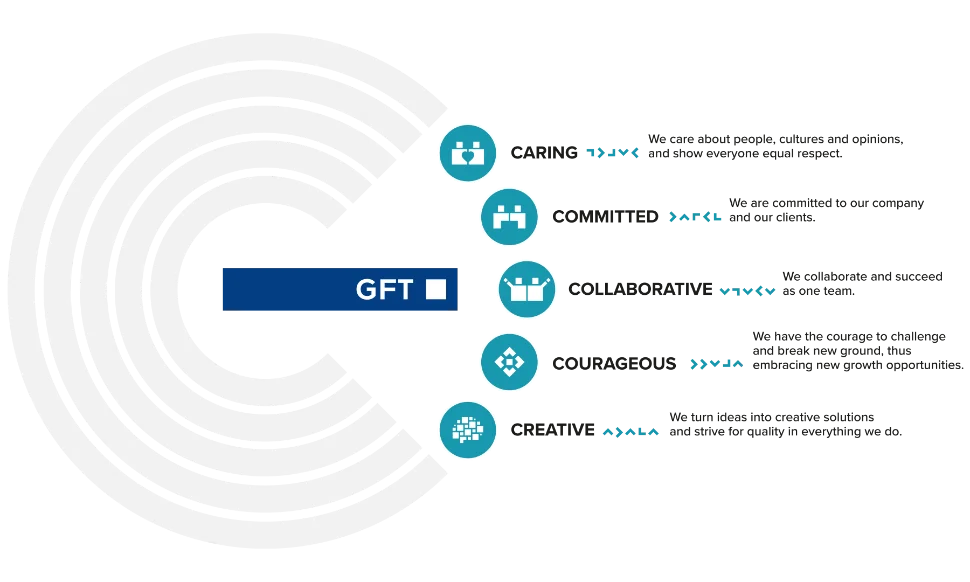 GFT

CARING
We care about people, cultures and opinions, and show everyone equal respect.

COMMITTED
We are committed to our company and our clients.

COLLABORATIVE
We collaborate and succeed as one team.

COURAGEOUS
We have the courage to challenge and break new ground, thus embracing new growth opportunities.

CREATIVE
We turn ideas into creative solutions and strive for quality in everything we do.