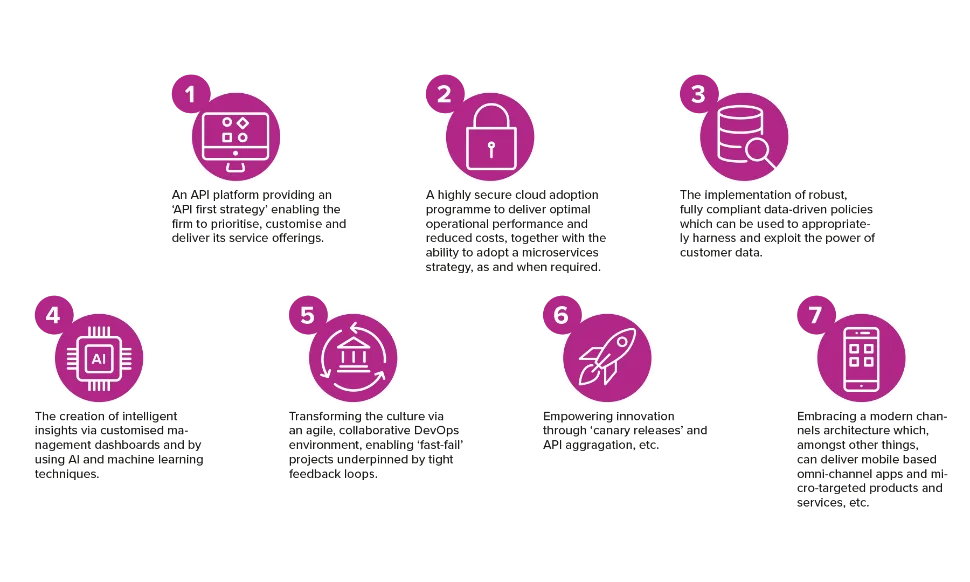 1

An API platform providing an 'API first strategy' enabling the firm to prioritise, customise and deliver its service offerings.

2

A highly secure cloud adoption programme to deliver optimal operational performance and reduced costs, together with the ability to adopt a microservices strategy, as and when required.

3

The implementation of robust, fully compliant data-driven policies which can be used to appropriately harness and exploit the power of customer data.

4

AI

The creation of intelligent insights via customised management dashboards and by using AI and machine learning techniques.

5

Transforming the culture via an agile, collaborative DevOps environment, enabling 'fast-fail' projects underpinned by tight feedback loops.

6

Empowering innovation through 'canary releases' and API aggragation, etc.

7

Embracing a modern channels architecture which, amongst other things, can deliver mobile based omni-channel apps and micro-targeted products and services, etc.