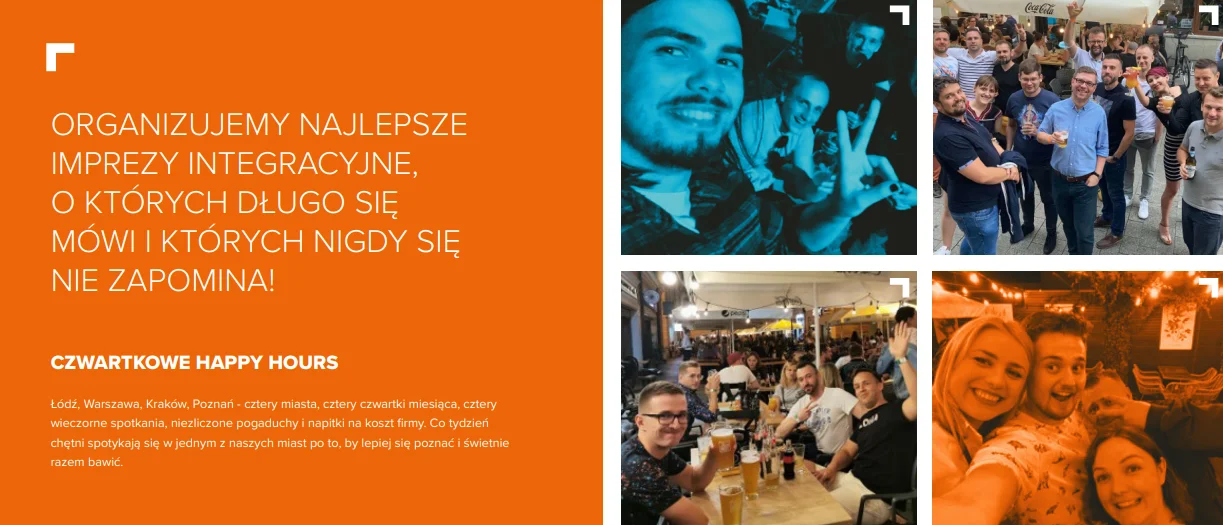 ORGANIZUJEMY NAJLEPSZE IMPREZY INTEGRACYJNE, O KTÓRYCH DŁUGO SIĘ MÓWI I KTÓRYCH NIGDY SIĘ NIE ZAPOMINA!

CZWARTKOWE HAPPY HOURS

Łódź, Warszawa, Kraków, Poznań - cztery miasta, cztery czwartki miesiąca, cztery wieczorne spotkania, niezliczone pogaduchy i napitki na koszt firmy. Co tydzień chętni spotykają się w jednym z naszych miast po to, by lepiej się poznać i świetnie razem bawić.

Coca-Cola