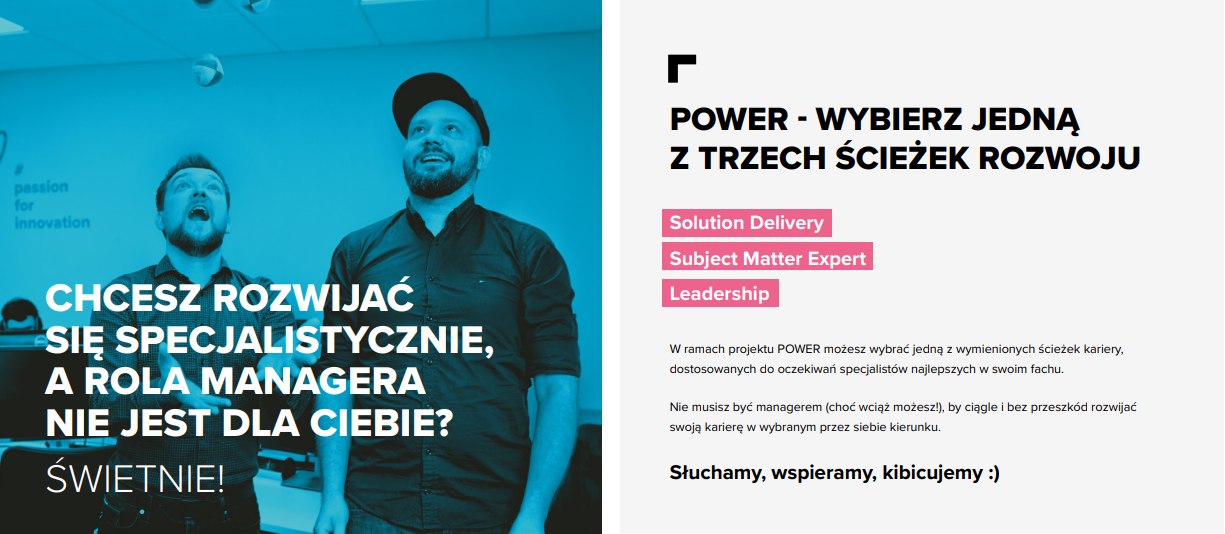 #
passion
for
innovation

CHCESZ ROZWIJAĆ SIĘ SPECJALISTYCZNIE, A ROLA MANAGERA NIE JEST DLA CIEBIE?

ŚWIETNIE!

POWER - WYBIERZ JEDNĄ Z TRZECH ŚCIEŻEK ROZWOJU

Solution Delivery

Subject Matter Expert

Leadership

W ramach projektu POWER możesz wybrać jedną z wymienionych ścieżek kariery, dostosowanych do oczekiwań specjalistów najlepszych w swoim fachu.

Nie musisz być managerem (choć wciąż możesz!), by ciągle i bez przeszkód rozwijać swoją karierę w wybranym przez siebie kierunku.

Słuchamy, wspieramy, kibicujemy :)