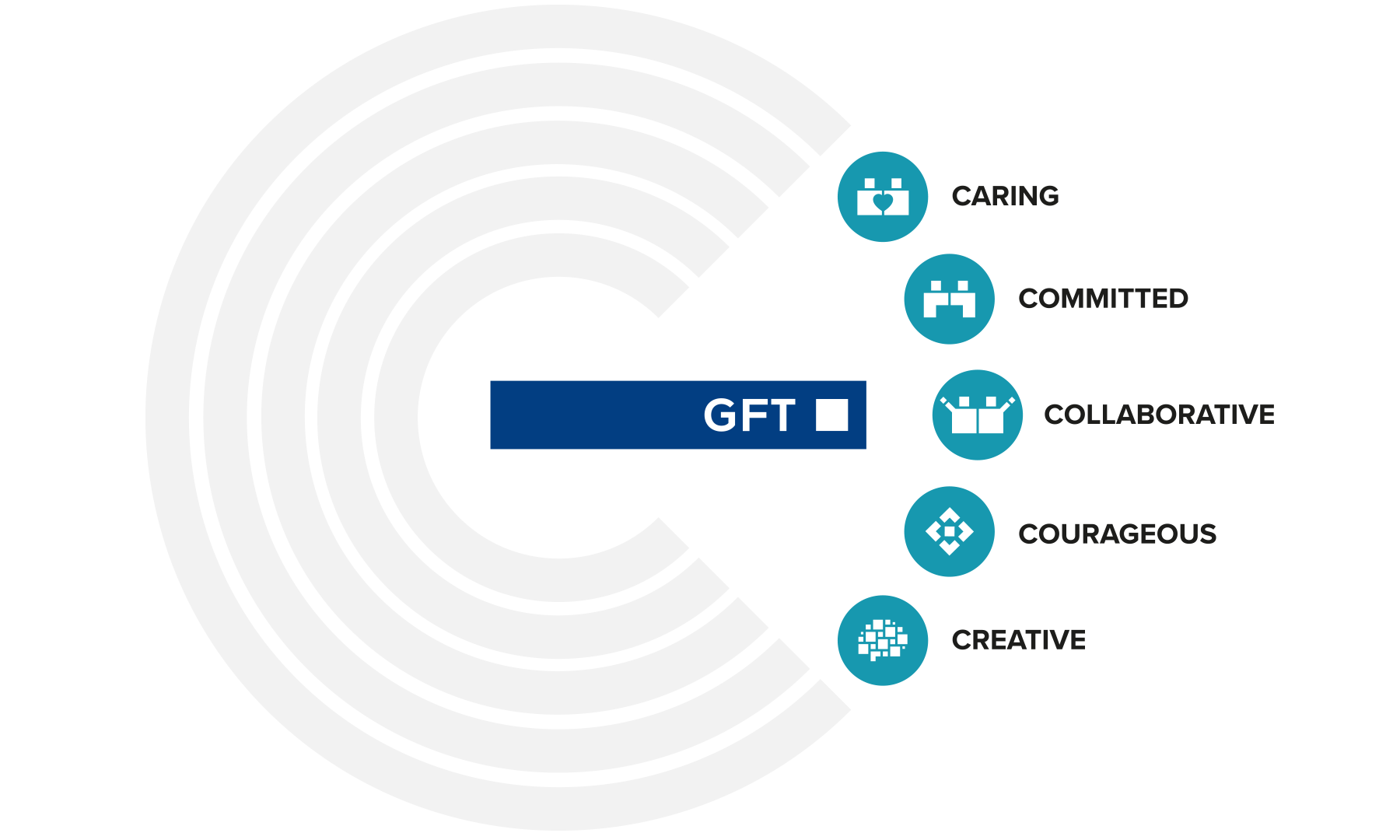 GFT

CARING

COMMITTED

COLLABORATIVE

COURAGEOUS

CREATIVE