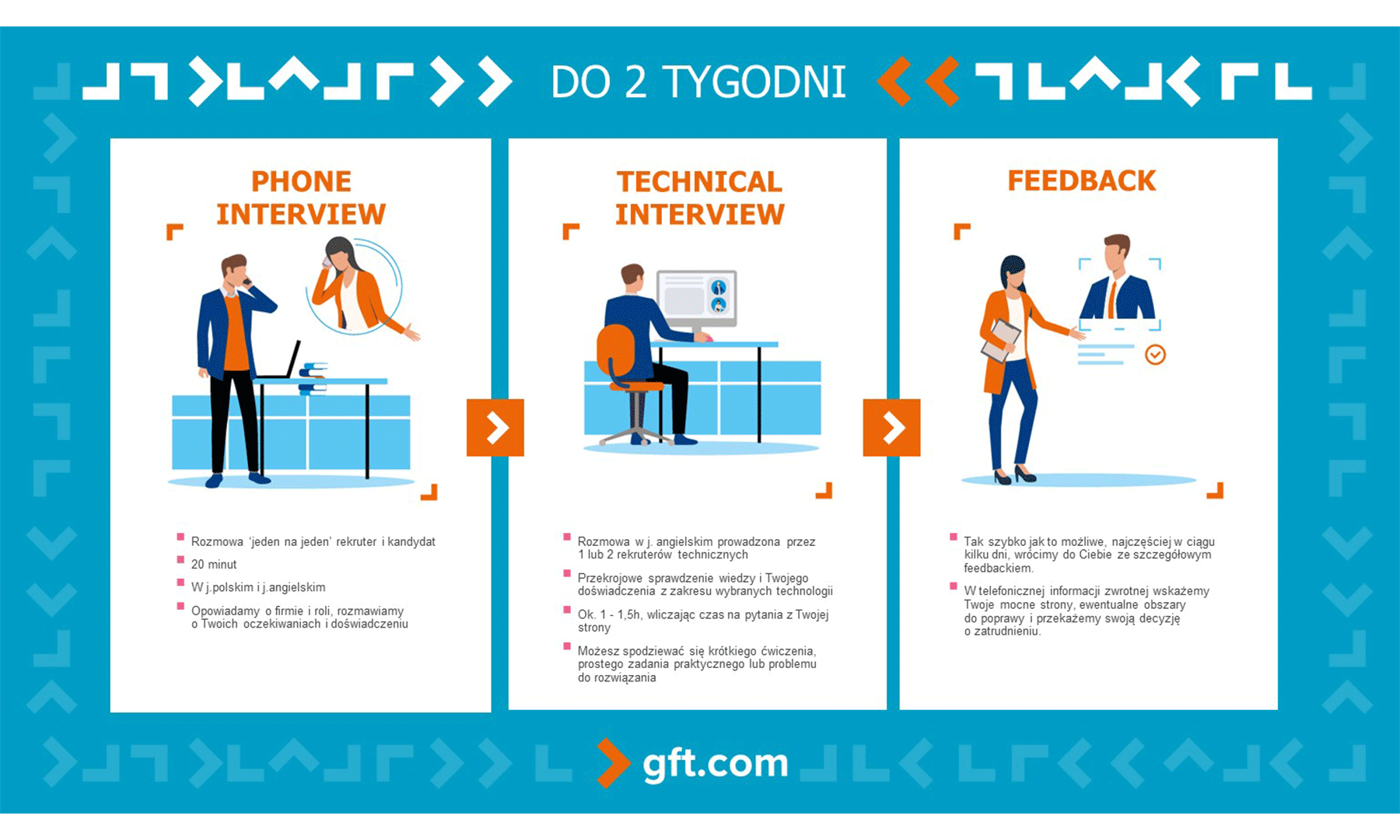 DO 2 TYGODNI

PHONE INTERVIEW

Rozmowa 'jeden na jeden' rekruter i kandydat

20 minut

W j.polskim i j.angielskim

Opowiadamy o firmie i roli, rozmawiamy o Twoich oczekiwaniach i doświadczeniu

TECHNICAL INTERVIEW

Rozmowa w j. angielskim prowadzona przez 1 lub 2 rekruterów technicznych

Przekrojowe sprawdzenie wiedzy i Twojego doświadczenia z zakresu wybranych technologii

Ok. 1 - 1,5h, wliczając czas na pytania z Twojej strony

Możesz spodziewać się krótkiego ćwiczenia, prostego zadania praktycznego lub problemu do rozwiązania

FEEDBACK

Tak szybko jak to możliwe, najczęściej w ciągu kilku dni, wrócimy do Ciebie ze szczegółowym feedbackiem.

W telefonicznej informacji zwrotnej wskażemy Twoje mocne strony, ewentualne obszary do poprawy i przekażemy swoją decyzję o zatrudnieniu.

gft.com